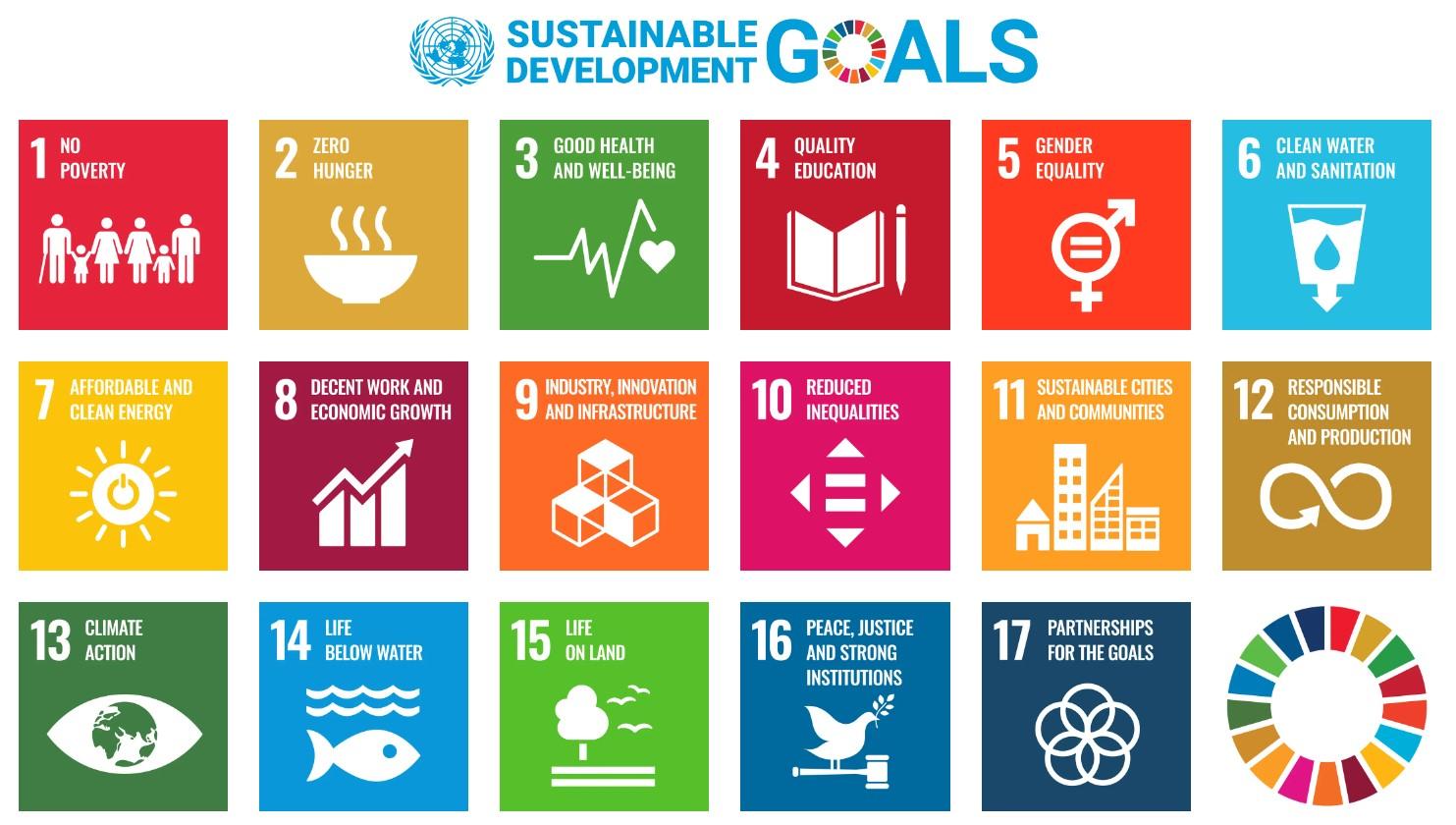 SUSTAINABLE DEVELOPMENT GOALS

1 NO POVERTY

2 ZERO HUNGER

3 GOOD HEALTH AND WELL-BEING

4 QUALITY EDUCATION

5 GENDER EQUALITY

6 CLEAN WATER AND SANITATION

7 AFFORDABLE AND CLEAN ENERGY

8 DECENT WORK AND ECONOMIC GROWTH

9 INDUSTRY, INNOVATION AND INFRASTRUCTURE

10 REDUCED INEQUALITIES

11 SUSTAINABLE CITIES AND COMMUNITIES

12 RESPONSIBLE CONSUMPTION AND PRODUCTION

13 CLIMATE ACTION

14 LIFE BELOW WATER

15 LIFE ON LAND

16 PEACE, JUSTICE AND STRONG INSTITUTIONS

17 PARTNERSHIPS FOR THE GOALS