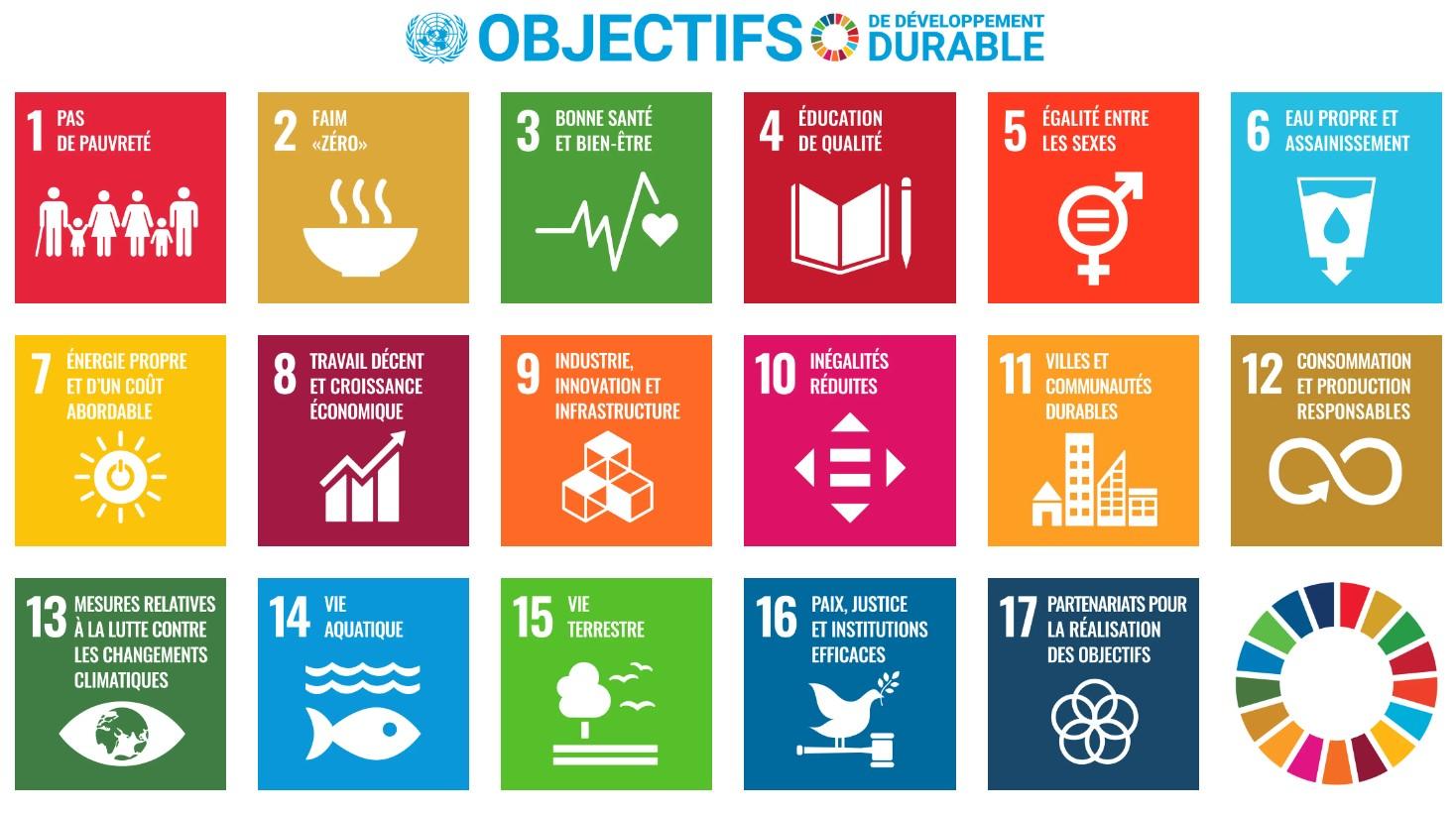 OBJECTIFS DE DÉVELOPPEMENT DURABLE

1 PAS DE PAUVRETÉ

2 FAIM «ZÉRO»

3 BONNE SANTÉ ET BIEN-ÊTRE

4 ÉDUCATION DE QUALITÉ

5 ÉGALITÉ ENTRE LES SEXES

6 EAU PROPRE ET ASSAINISSEMENT

7 ÉNERGIE PROPRE ET D'UN COÛT ABORDABLE

8 TRAVAIL DÉCENT ET CROISSANCE ÉCONOMIQUE

9 INDUSTRIE, INNOVATION ET INFRASTRUCTURE

10 INÉGALITÉS RÉDUITES

11 VILLES ET COMMUNAUTÉS DURABLES

12 CONSOMMATION ET PRODUCTION RESPONSABLES

13 MESURES RELATIVES À LA LUTTE CONTRE LES CHANGEMENTS CLIMATIQUES

14 VIE AQUATIQUE

15 VIE TERRESTRE

16 PAIX, JUSTICE ET INSTITUTIONS EFFICACES

17 PARTENARIATS POUR LA RÉALISATION DES OBJECTIFS