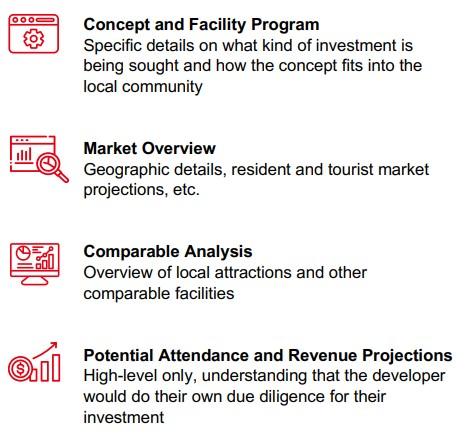 Concept and Facility Program
Specific details on what kind of investment is being sought and how the concept fits into the local community

Market Overview
Geographic details, resident and tourist market projections, etc.

Comparable Analysis
Overview of local attractions and other comparable facilities

Potential Attendance and Revenue Projections
High-level only, understanding that the developer would do their own due diligence for their investment