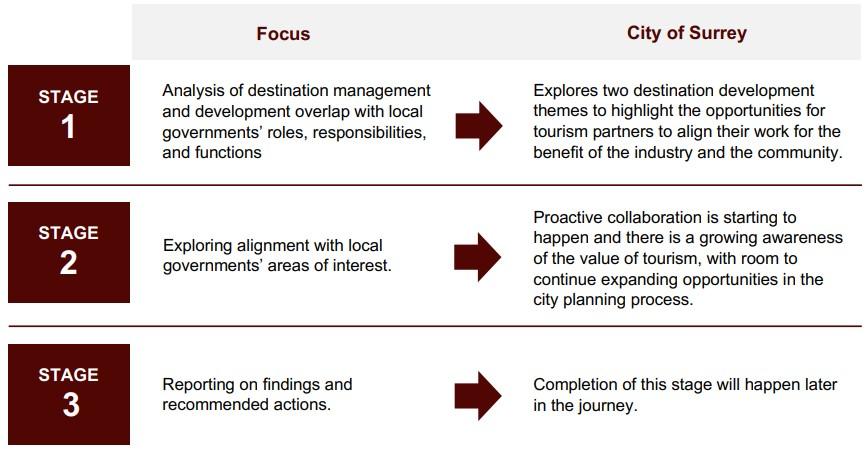 | | Focus | City of Surrey |
|---|---|---|
| STAGE 1 | Analysis of destination management and development overlap with local governments' roles, responsibilities, and functions | Explores two destination development themes to highlight the opportunities for tourism partners to align their work for the benefit of the industry and the community. |
| STAGE 2 | Exploring alignment with local governments' areas of interest. | Proactive collaboration is starting to happen and there is a growing awareness of the value of tourism, with room to continue expanding opportunities in the city planning process. |
| STAGE 3 | Reporting on findings and recommended actions. | Completion of this stage will happen later in the journey. |